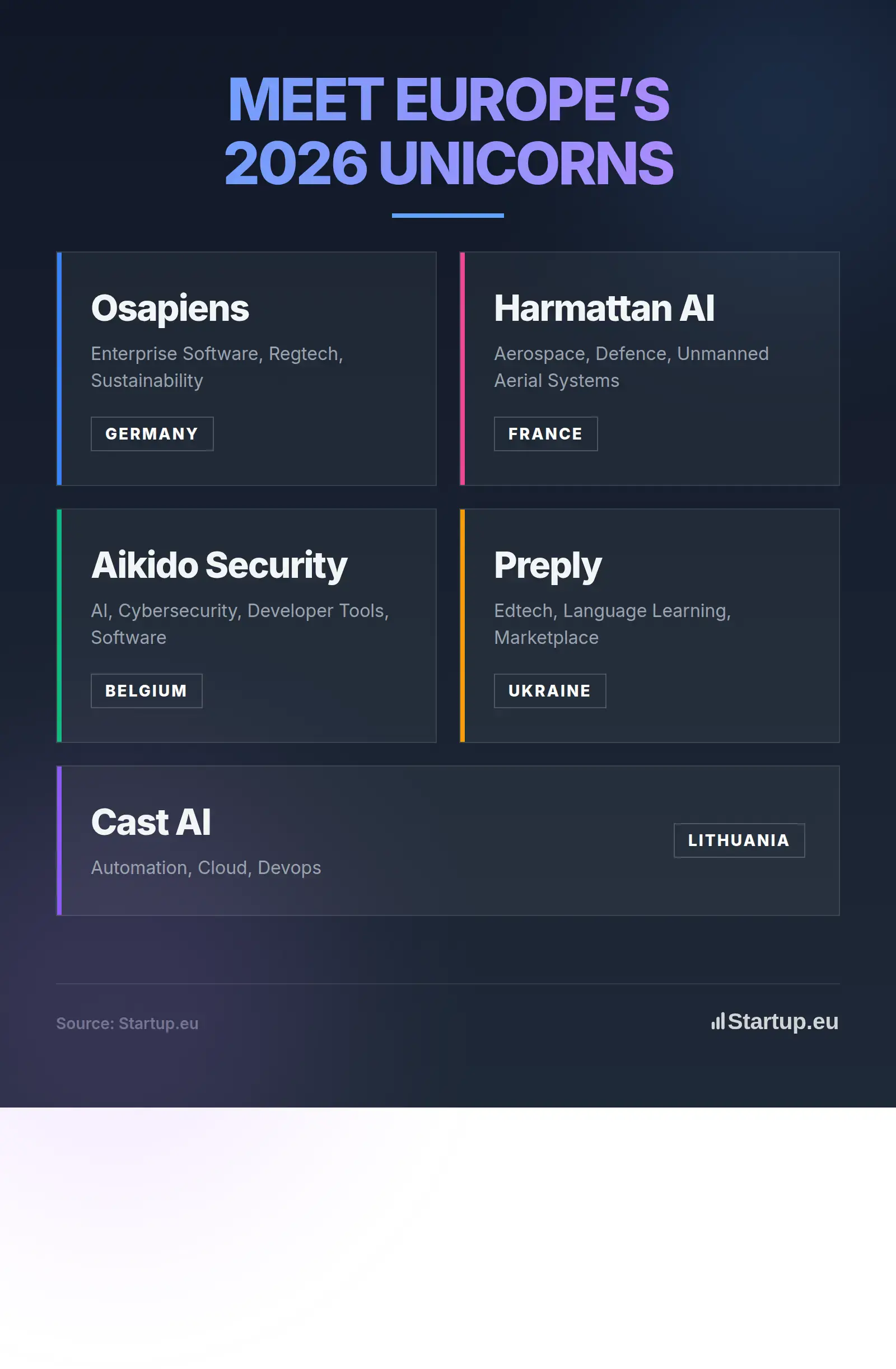 MEET EUROPE'S
2026 UNICORNS

Osapiens

Enterprise Software, Regtech, Sustainability

GERMANY

Harmattan AI

Aerospace, Defence, Unmanned Aerial Systems

FRANCE

Aikido Security

AI, Cybersecurity, Developer Tools, Software

BELGIUM

Preply

Edtech, Language Learning, Marketplace

UKRAINE

Cast AI

Automation, Cloud, Devops

LITHUANIA

Source: Startup.eu

Startup.eu